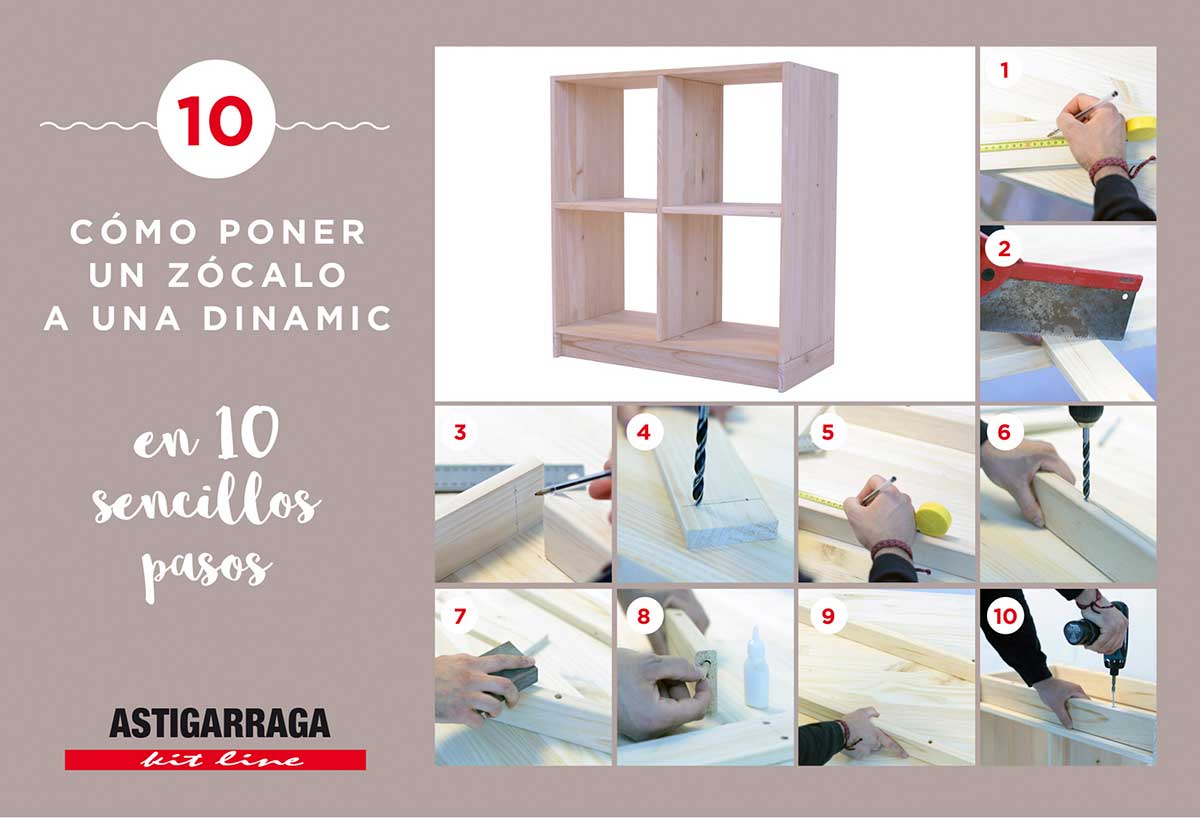 10

CÓMO PONER UN ZÓCALO A UNA DINAMIC

en 10 sencillos pasos

ASTIGARRAGA
kit line

1

2

3

4

5

6

7

8

9

10